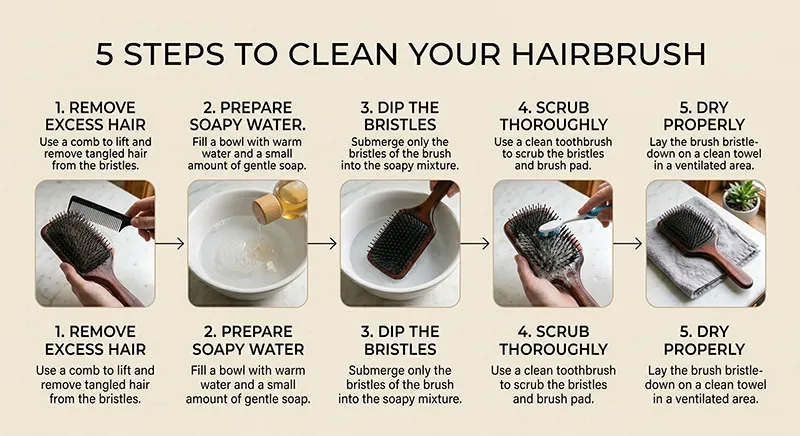 5 STEPS TO CLEAN YOUR HAIRBRUSH

1. REMOVE EXCESS HAIR
Use a comb to lift and remove tangled hair from the bristles.

2. PREPARE SOAPY WATER.
Fill a bowl with warm water and a small amount of gentle soap.

3. DIP THE BRISTLES
Submerge only the bristles of the brush into the soapy mixture.

4. SCRUB THOROUGHLY
Use a clean toothbrush to scrub the bristles and brush pad.

5. DRY PROPERLY
Lay the brush bristle-down on a clean towel in a ventilated area.

1. REMOVE EXCESS HAIR
Use a comb to lift and remove tangled hair from the bristles.

2. PREPARE SOAPY WATER
Fill a bowl with warm water and a small amount of gentle soap.

3. DIP THE BRISTLES
Submerge only the bristles of the brush into the soapy mixture.

4. SCRUB THOROUGHLY
Use a clean toothbrush to scrub the bristles and brush pad.

5. DRY PROPERLY
Lay the brush bristle-down on a clean towel in a ventilated area.